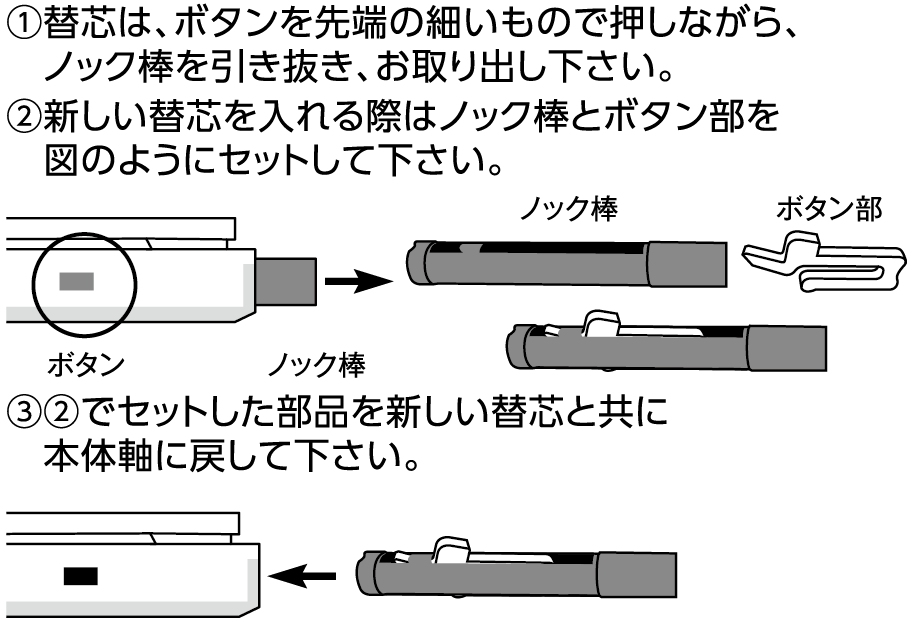 ①替芯は、ボタンを先端の細いもので押しながら、ノック棒を引き抜き、お取り出し下さい。

②新しい替芯を入れる際はノック棒とボタン部を図のようにセットして下さい。

ノック棒

ボタン部

ボタン

ノック棒

③②でセットした部品を新しい替芯と共に本体軸に戻して下さい。