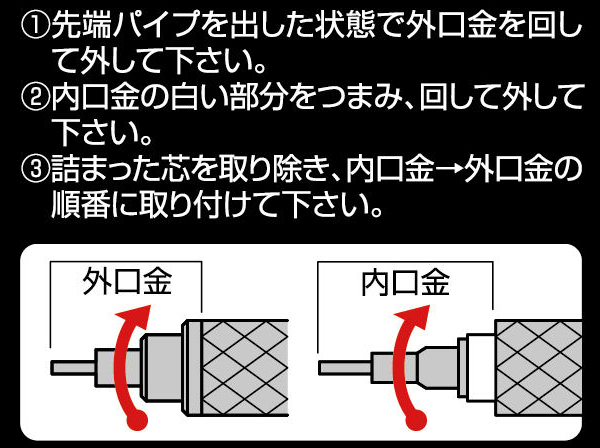 ①先端パイプを出した状態で外口金を回して外して下さい。
②内口金の白い部分をつまみ、回して外して下さい。
③詰まった芯を取り除き、内口金→外口金の順番に取り付けて下さい。

外口金

内口金