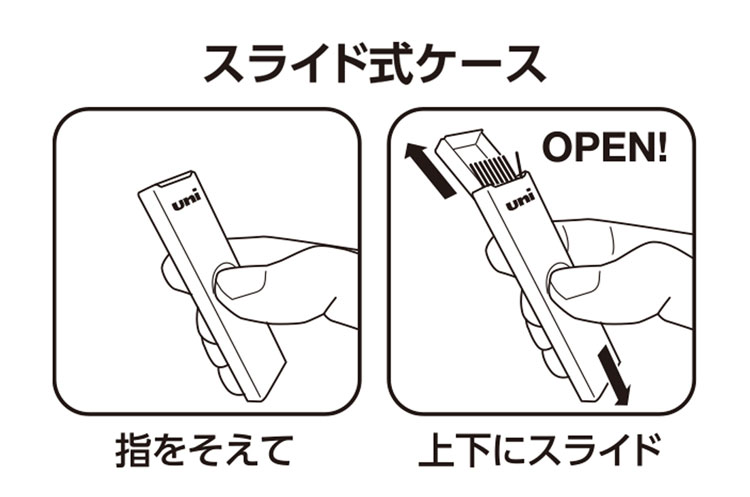 スライド式ケース

uni

指をそえて

OPEN!

uni

上下にスライド