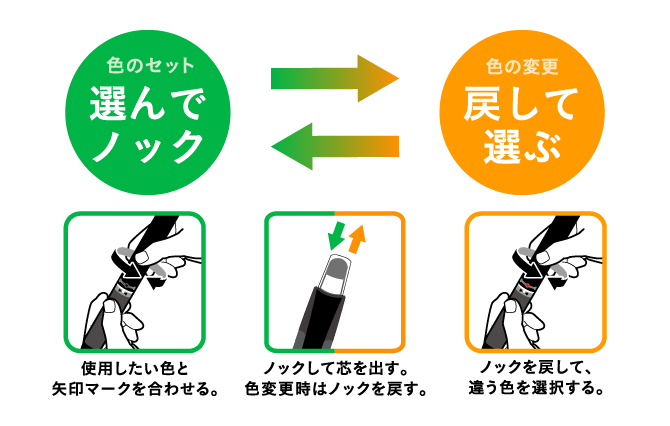 色のセット
選んでノック

色の変更
戻して選ぶ

使用したい色と矢印マークを合わせる。

ノックして芯を出す。色変更時はノックを戻す。

ノックを戻して、違う色を選択する。