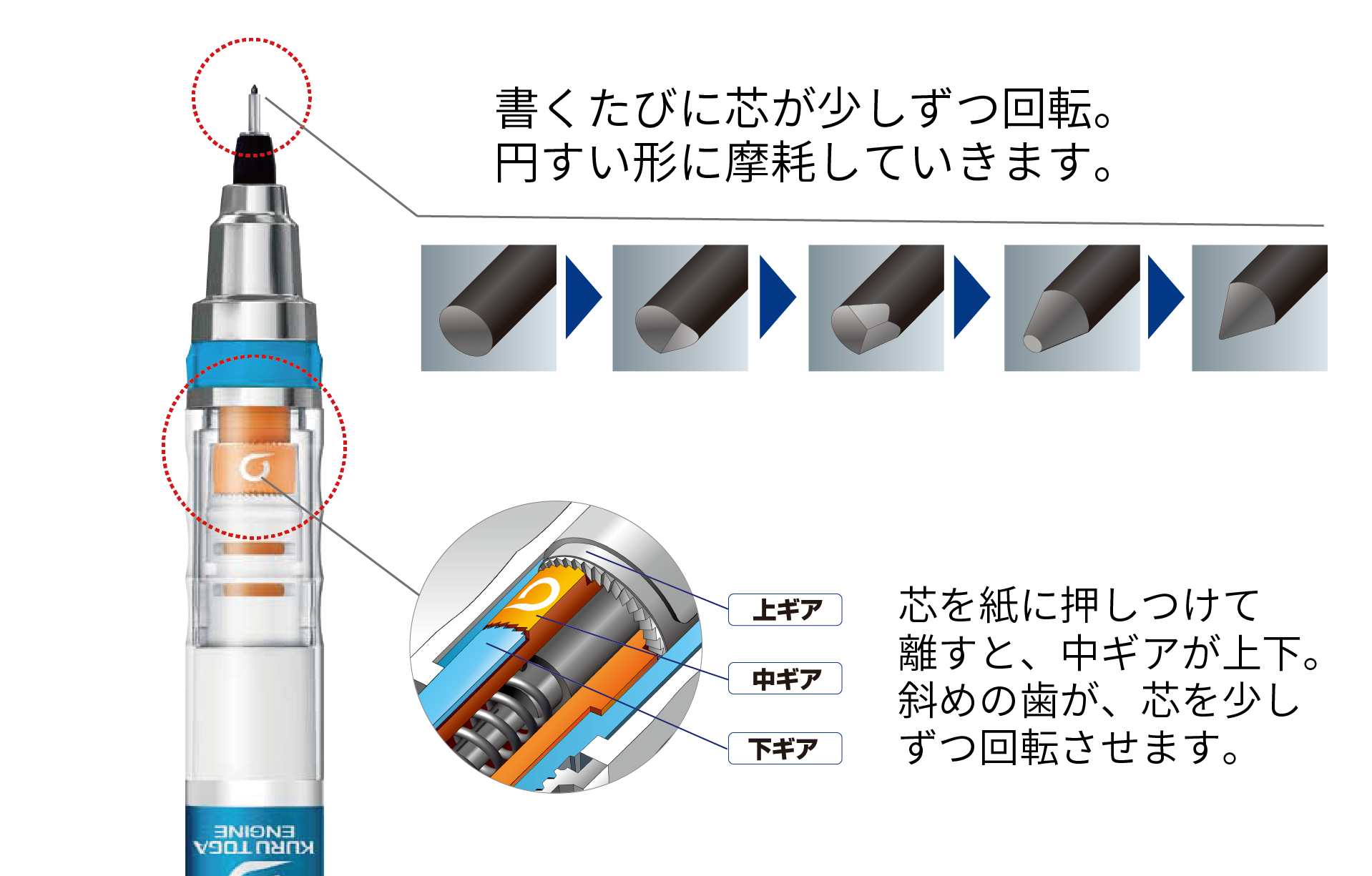 書くたびに芯が少しずつ回転。
円すい形に摩耗していきます。

上ギア
中ギア
下ギア

芯を紙に押しつけて離すと、中ギアが上下。斜めの歯が、芯を少しずつ回転させます。

KURU TOGA
ENGINE